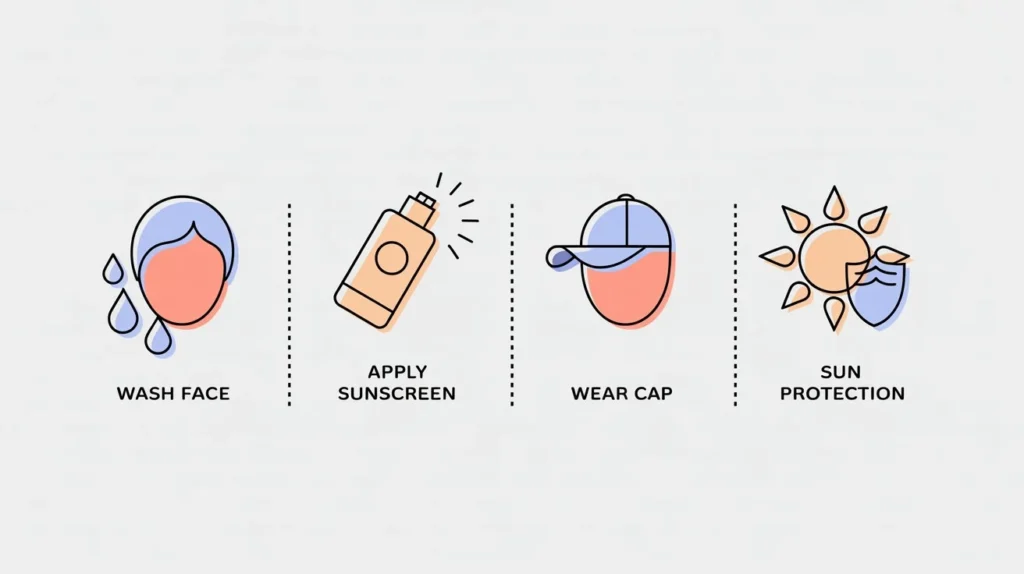 WASH FACE

APPLY SUNSCREEN

WEAR CAP

SUN PROTECTION